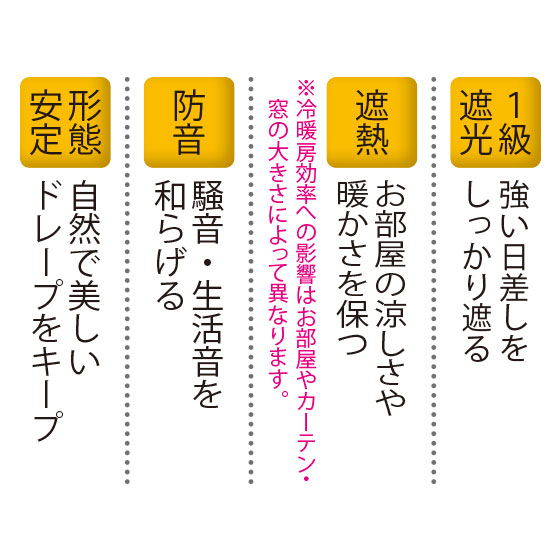 1級遮光

強い日差しをしっかり遮る

遮熱

お部屋の涼しさや暖かさを保つ

※冷暖房効率への影響はお部屋やカーテン・窓の大きさによって異なります。

防音

騒音・生活音を和らげる

形態安定

自然で美しいドレープをキープ