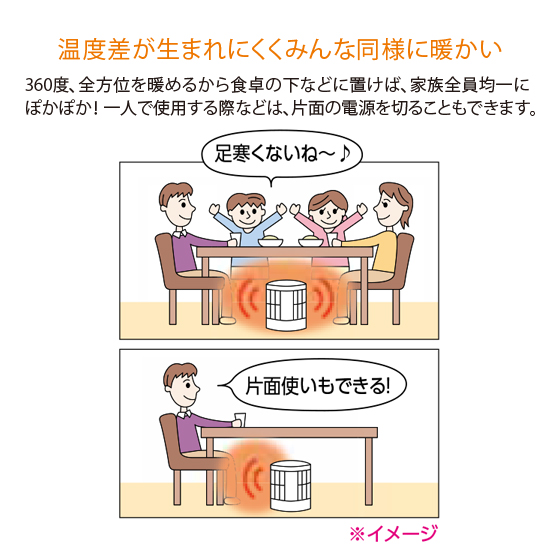 温度差が生まれにくくみんな同様に暖かい

360度、全方位を暖めるから食卓の下などに置けば、家族全員均一にぽかぽか！一人で使用する際などは、片面の電源を切ることもできます。

足寒くないね～♪

片面使いもできる!

※イメージ