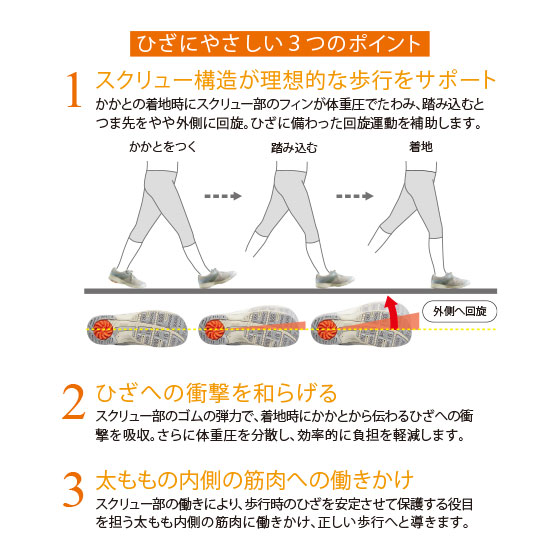 ひざにやさしい３つのポイント

1 スクリュー構造が理想的な歩行をサポート
かかとの着地時にスクリュー部のフィンが体重圧でたわみ、踏み込むとつま先をやや外側に回旋。ひざに備わった回旋運動を補助します。

かかとをつく

踏み込む

着地

外側へ回旋

2 ひざへの衝撃を和らげる
スクリュー部のゴムの弾力で、着地時にかかとから伝わるひざへの衝撃を吸収。さらに体重圧を分散し、効率的に負担を軽減します。

3 太ももの内側の筋肉への働きかけ
スクリュー部の働きにより、歩行時のひざを安定させて保護する役目を担う太もも内側の筋肉に働きかけ、正しい歩行へと導きます。