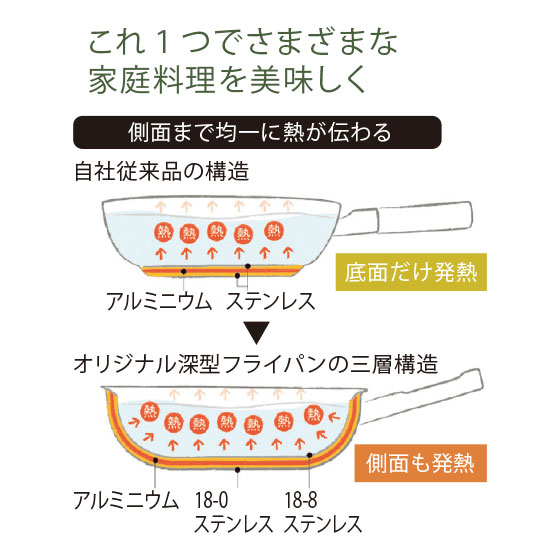 これ１つでさまざまな
家庭料理を美味しく

側面まで均一に熱が伝わる

自社従来品の構造

熱 熱 熱 熱 熱

底面だけ発熱

アルミニウム　ステンレス

▼

オリジナル深型フライパンの三層構造

熱 熱 熱 熱 熱 熱 熱

側面も発熱

アルミニウム　18-0
ステンレス　18-8
ステンレス