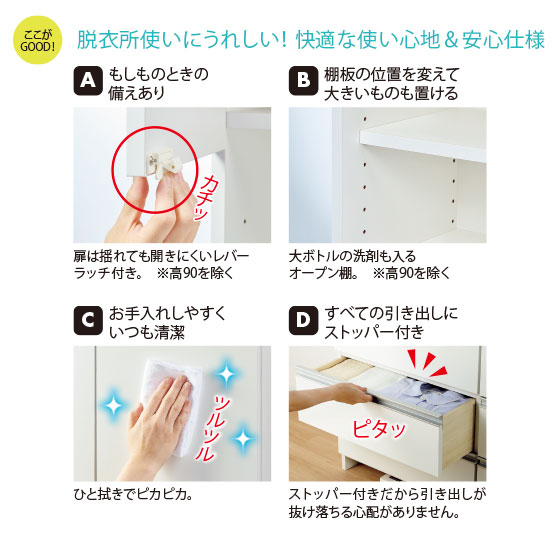 ここが GOOD!

脱衣所使いにうれしい! 快適な使い心地＆安心仕様

A もしものときの備えあり

カチッ

扉は揺れても開きにくいレバーラッチ付き。 ※高90を除く

B 棚板の位置を変えて大きいものも置ける

大ボトルの洗剤も入るオープン棚。 ※高90を除く

C お手入れしやすくいつも清潔

ツルツル

ひと拭きでピカピカ。

D すべての引き出しにストッパー付き

ピタッ

ストッパー付きだから引き出しが抜け落ちる心配がありません。