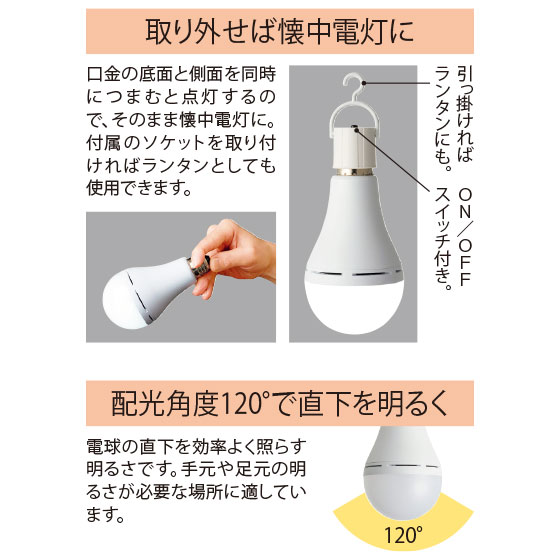 取り外せば懐中電灯に

口金の底面と側面を同時につまむと点灯するので、そのまま懐中電灯に。付属のソケットを取り付ければランタンとしても使用できます。

引っ掛ければランタンにも。

ON／OFFスイッチ付き。

配光角度120°で直下を明るく

電球の直下を効率よく照らす明るさです。手元や足元の明るさが必要な場所に適しています。

120°