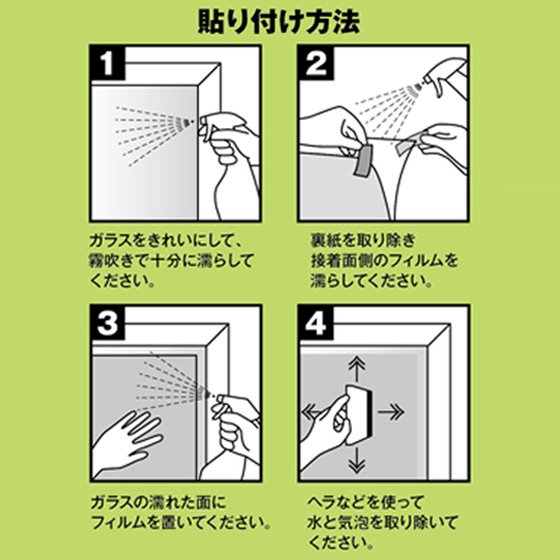 貼り付け方法

1

ガラスをきれいにして、霧吹きで十分に濡らしてください。

2

裏紙を取り除き接着面側のフィルムを濡らしてください。

3

ガラスの濡れた面にフィルムを置いてください。

4

ヘラなどを使って水と気泡を取り除いてください。